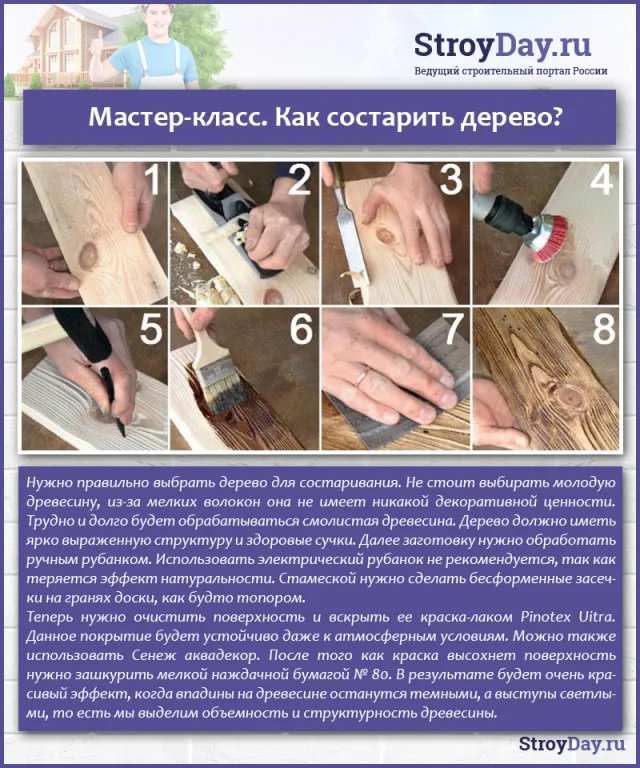 StroyDay.ru
Ведущий строительный портал России

Мастер-класс. Как состарить дерево?

1
2
3
4
5
6
7
8

Нужно правильно выбрать дерево для состаривания. Не стоит выбирать молодую древесину, из-за мелких волокон она не имеет никакой декоративной ценности. Трудно и долго будет обрабатываться смолистая древесина. Дерево должно иметь ярко выраженную структуру и здоровые сучки. Далее заготовку нужно обработать ручным рубанком. Использовать электрический рубанок не рекомендуется, так как теряется эффект натуральности. Стамеской нужно сделать бесформенные засечки на гранях доски, как будто топором.
Теперь нужно очистить поверхность и вскрыть ее краска-лаком Pinotex Uitra. Данное покрытие будет устойчиво даже к атмосферным условиям. Можно также использовать Сенеж аквадекор. После того как краска высохнет поверхность нужно зашкурить мелкой наждачной бумагой № 80. В результате будет очень красивый эффект, когда впадины на древесине останутся темными, а выступы светлыми, то есть мы выделим объемность и структурность древесины.

StroyDay.ru