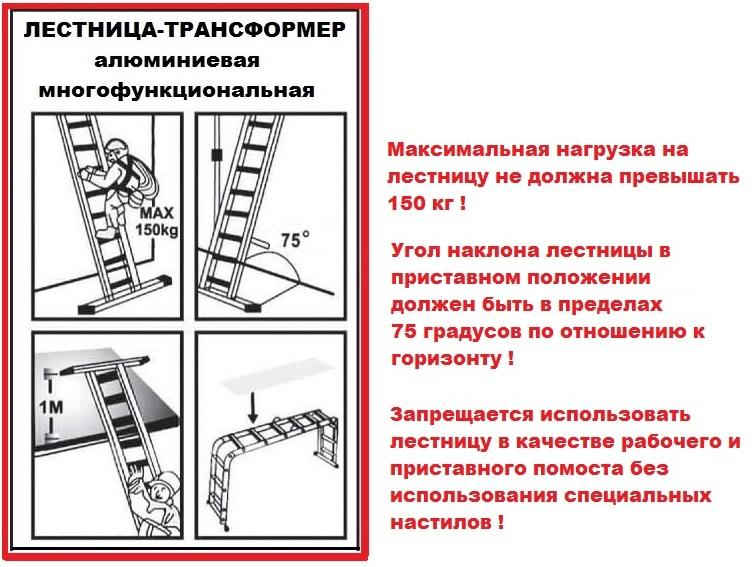 ЛЕСТНИЦА-ТРАНСФОРМЕР
алюминиевая
многофункциональная

MAX
150kg

75°

1M

Максимальная нагрузка на лестницу не должна превышать 150 кг !

Угол наклона лестницы в приставном положении должен быть в пределах 75 градусов по отношению к горизонту !

Запрещается использовать лестницу в качестве рабочего и приставного помоста без использования специальных настилов !