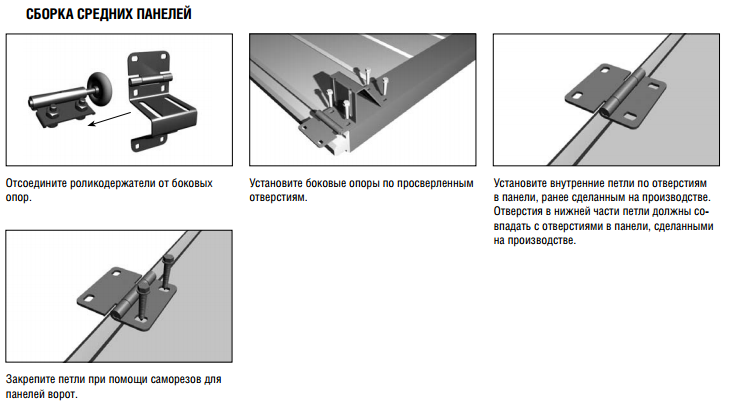 СБОРКА СРЕДНИХ ПАНЕЛЕЙ

Отсоедините роликодержатели от боковых опор.

Установите боковые опоры по просверленным отверстиям.

Установите внутренние петли по отверстиям в панели, ранее сделанным на производстве. Отверстия в нижней части петли должны совпадать с отверстиями в панели, сделанными на производстве.

Закрепите петли при помощи саморезов для панелей ворот.